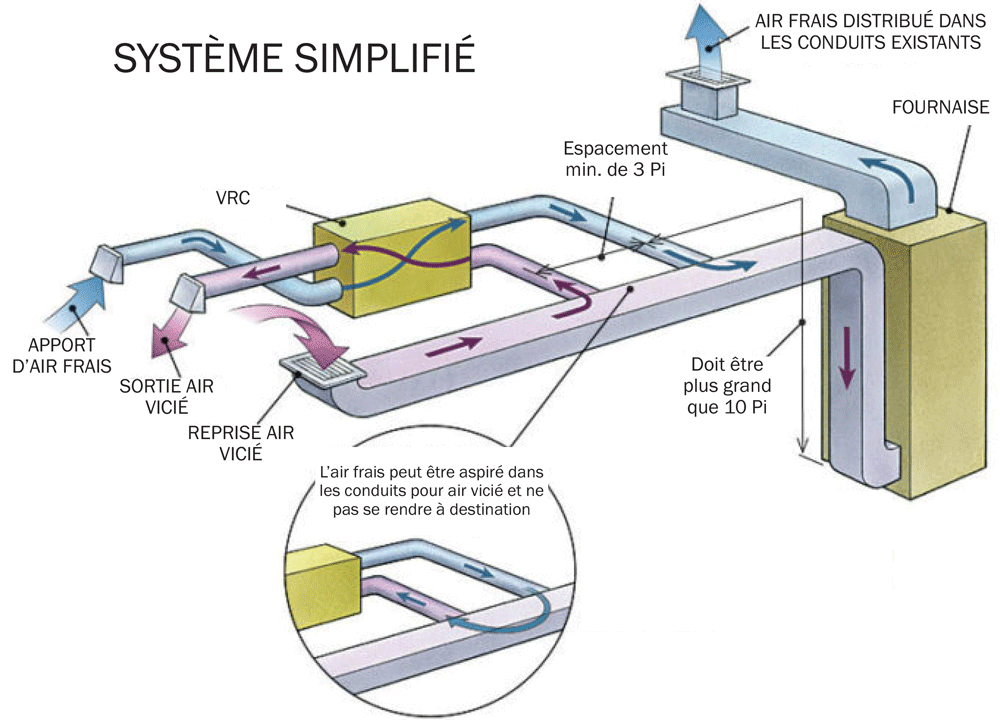 SYSTÈME SIMPLIFIÉ

AIR FRAIS DISTRIBUÉ DANS LES CONDUITS EXISTANTS

FOURNAISE

Espacement min. de 3 Pi

VRC

APPORT D'AIR FRAIS

SORTIE AIR VICIÉ

REPRISE AIR VICIÉ

Doit être plus grand que 10 Pi

L'air frais peut être aspiré dans les conduits pour air vicié et ne pas se rendre à destination